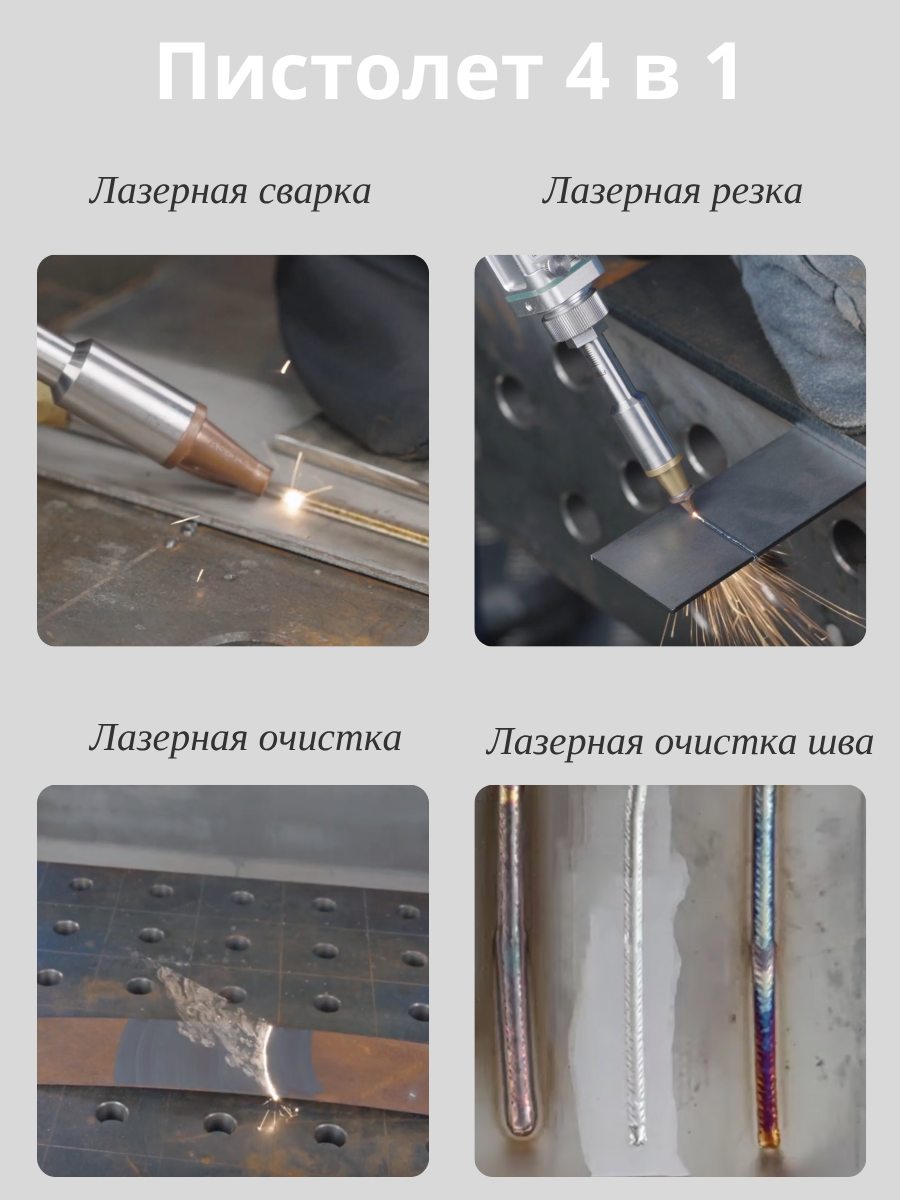 Пистолет 4 в 1

Лазерная сварка

Лазерная резка

Лазерная очистка

Лазерная очистка шва